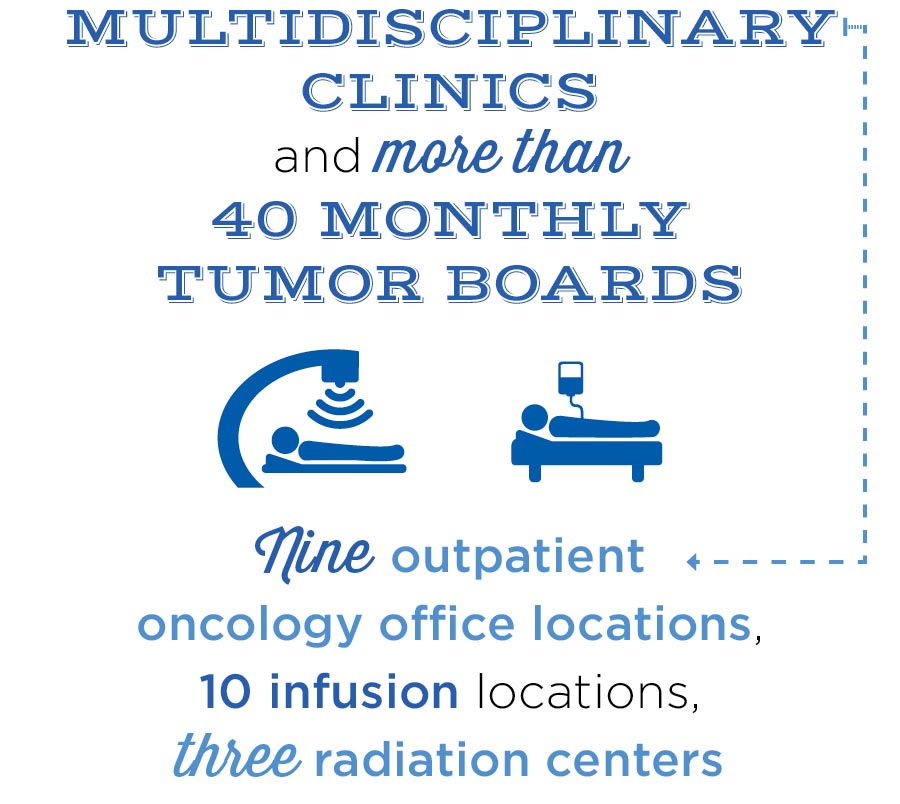 MULTIDISCIPLINARY CLINICS
and more than
40 MONTHLY TUMOR BOARDS

Nine outpatient oncology office locations, 10 infusion locations, three radiation centers