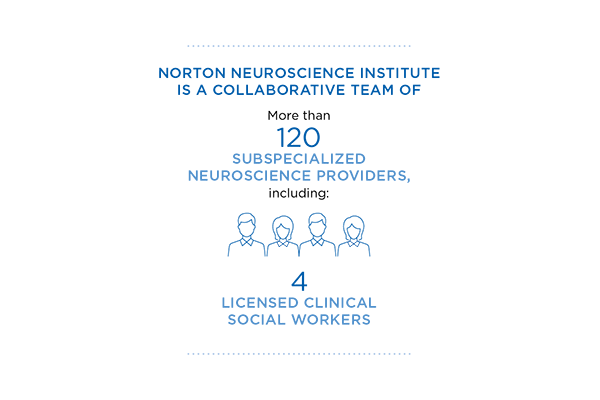 NORTON NEUROSCIENCE INSTITUTE IS A COLLABORATIVE TEAM OF

More than

120

SUBSPECIALIZED NEUROSCIENCE PROVIDERS,

including:

4

LICENSED CLINICAL SOCIAL WORKERS