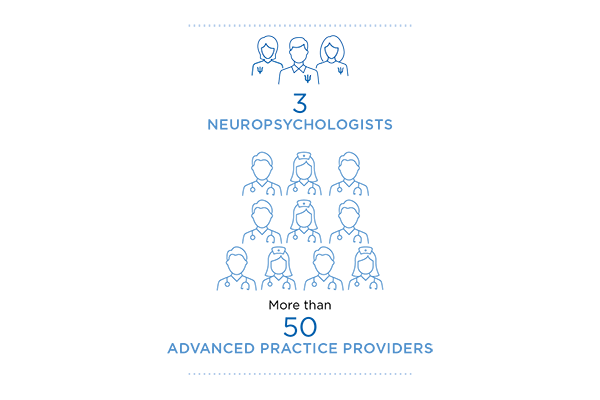 3
NEUROPSYCHOLOGISTS

More than
50
ADVANCED PRACTICE PROVIDERS