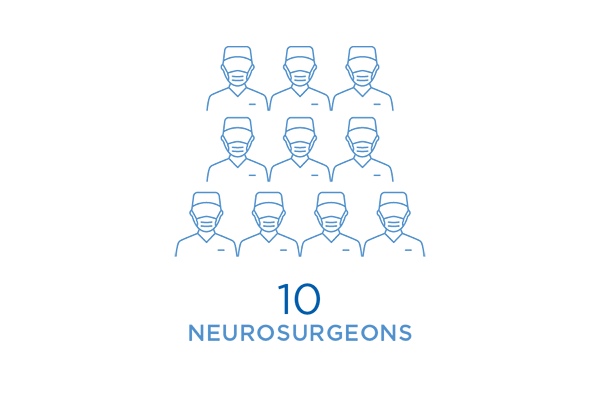 10
NEUROSURGEONS