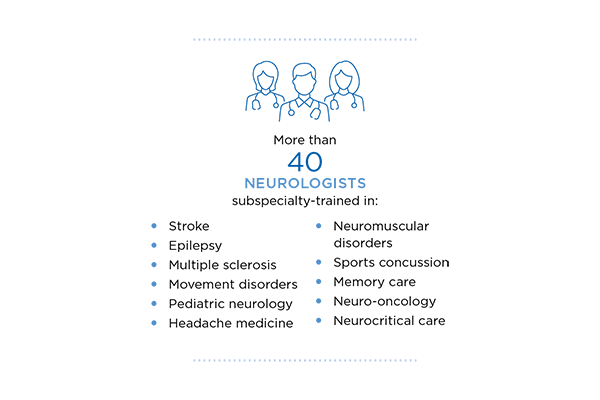 More than
40
NEUROLOGISTS
subspecialty-trained in:

- Stroke
- Epilepsy
- Multiple sclerosis
- Movement disorders
- Pediatric neurology
- Headache medicine

- Neuromuscular disorders
- Sports concussion
- Memory care
- Neuro-oncology
- Neurocritical care