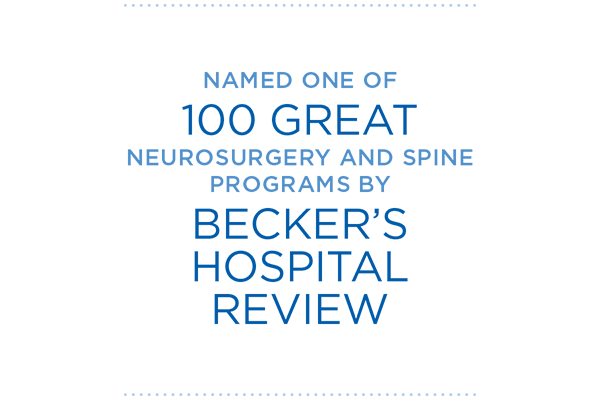 NAMED ONE OF
100 GREAT
NEUROSURGERY AND SPINE PROGRAMS BY
BECKER'S HOSPITAL REVIEW