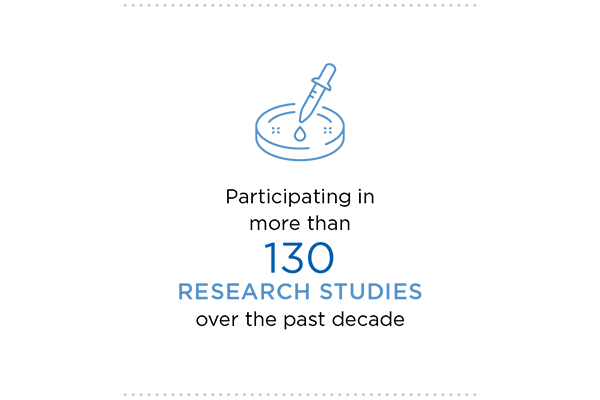 Participating in more than
130
RESEARCH STUDIES
over the past decade