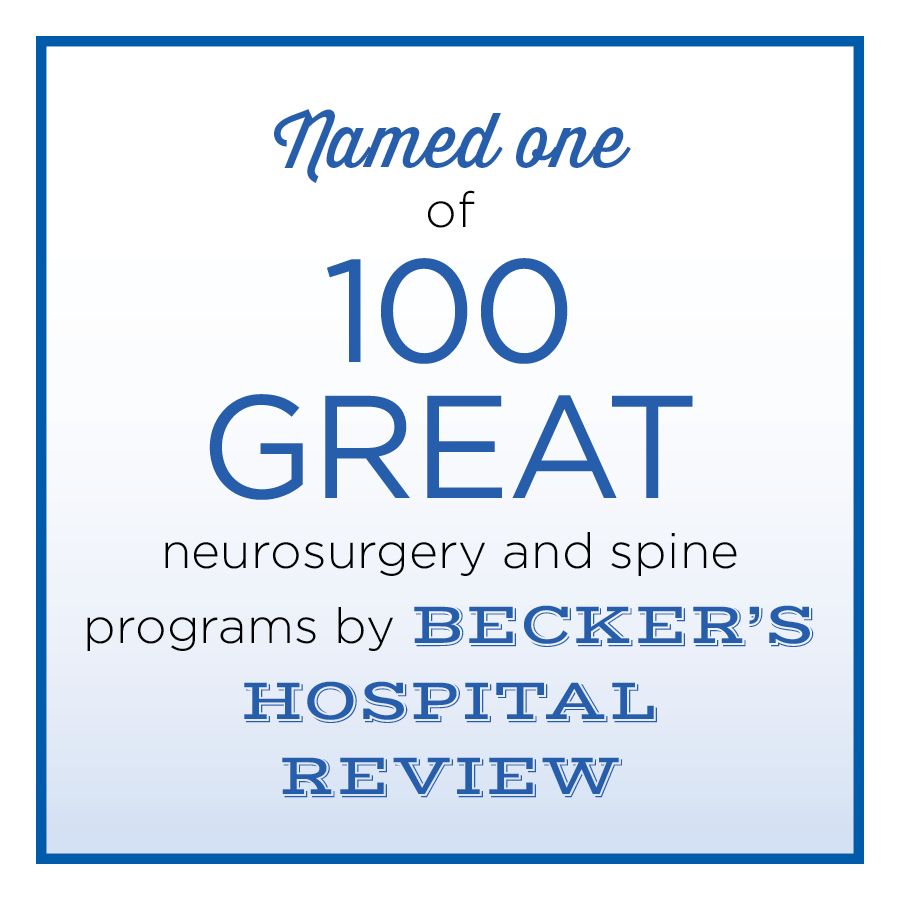 Named one
of
100
GREAT
neurosurgery and spine programs by BECKER'S HOSPITAL REVIEW