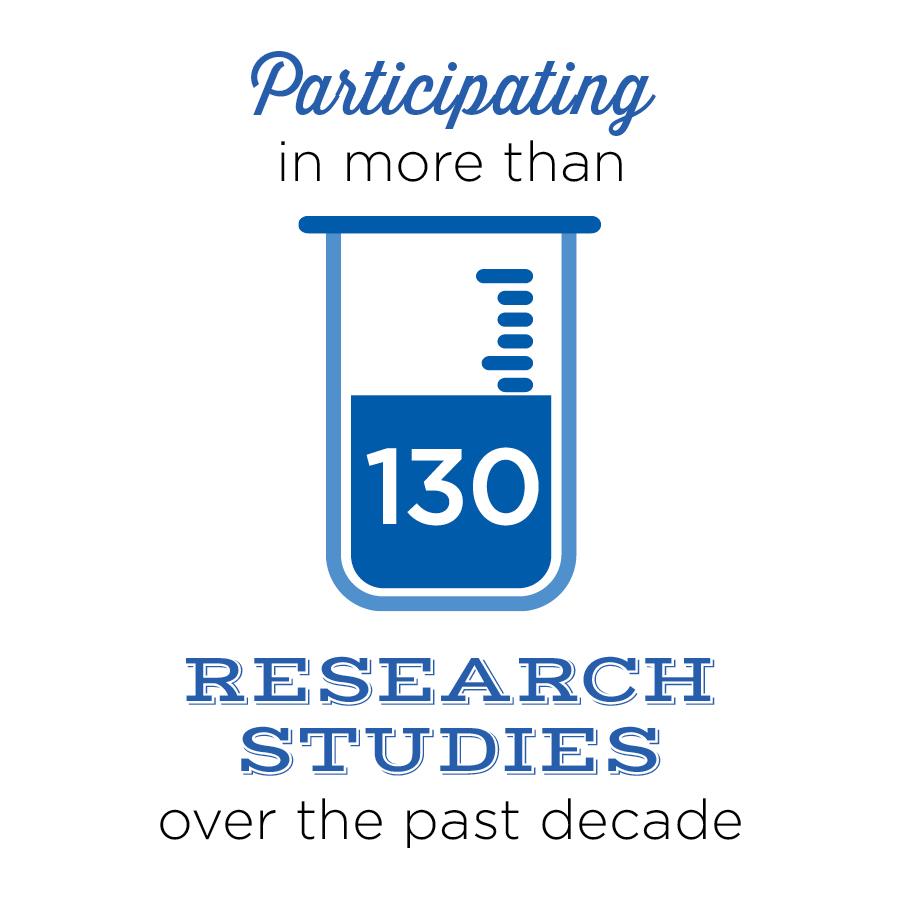 Participating
in more than

130

RESEARCH
STUDIES
over the past decade