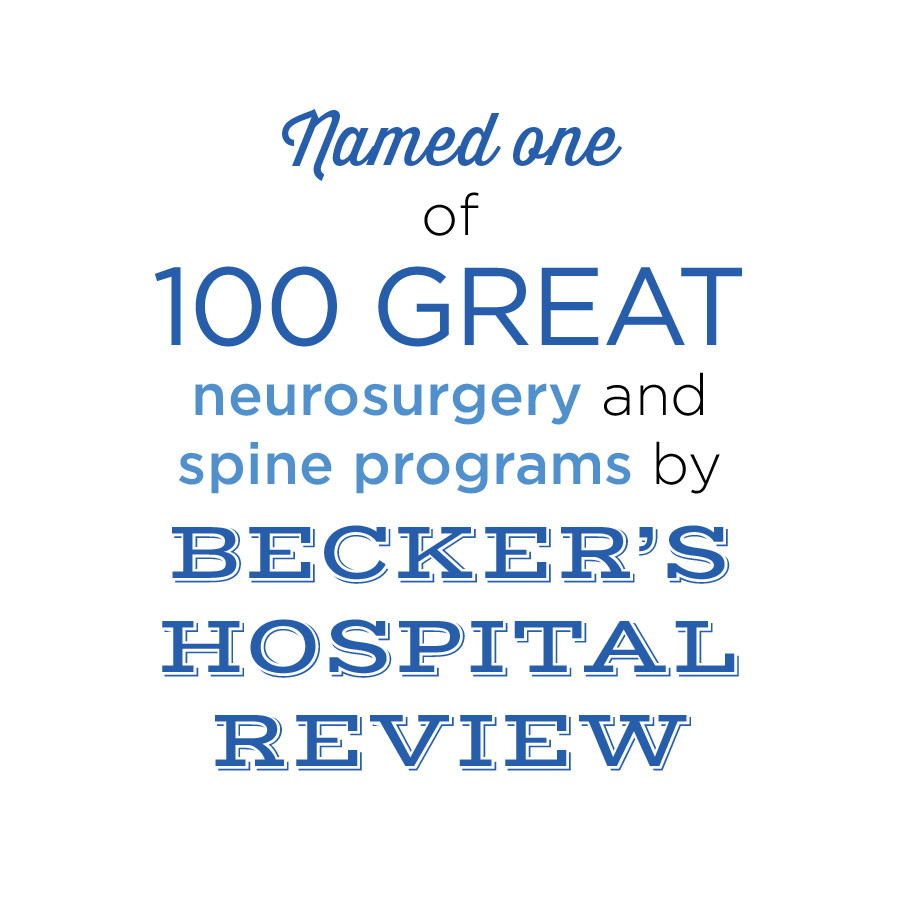 Named one
of
100 GREAT
neurosurgery and
spine programs by
BECKER'S
HOSPITAL
REVIEW