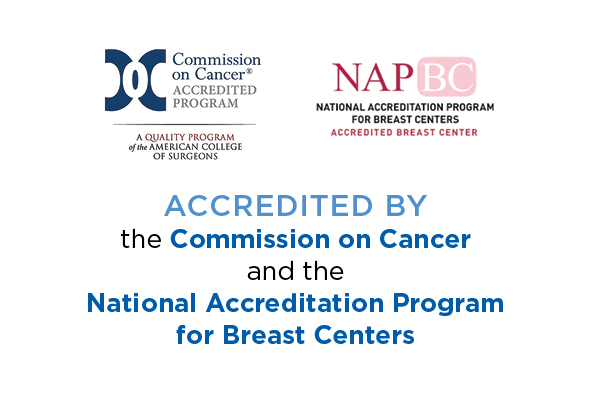 Commission on Cancer®
ACCREDITED PROGRAM

A QUALITY PROGRAM of the AMERICAN COLLEGE OF SURGEONS

NAPBC
NATIONAL ACCREDITATION PROGRAM FOR BREAST CENTERS
ACCREDITED BREAST CENTER

ACCREDITED BY
the Commission on Cancer
and the
National Accreditation Program for Breast Centers