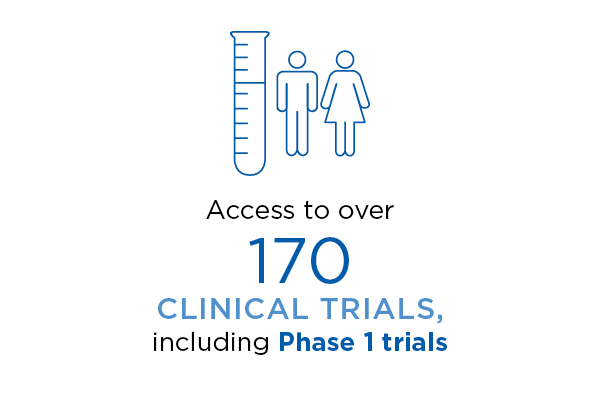 Access to over
170
CLINICAL TRIALS,
including Phase 1 trials