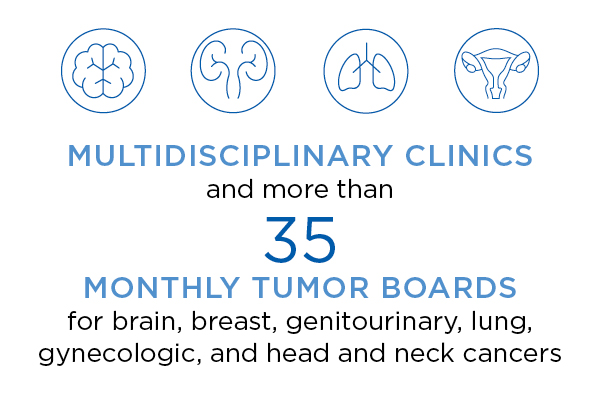 MULTIDISCIPLINARY CLINICS
and more than
35
MONTHLY TUMOR BOARDS
for brain, breast, genitourinary, lung, gynecologic, and head and neck cancers