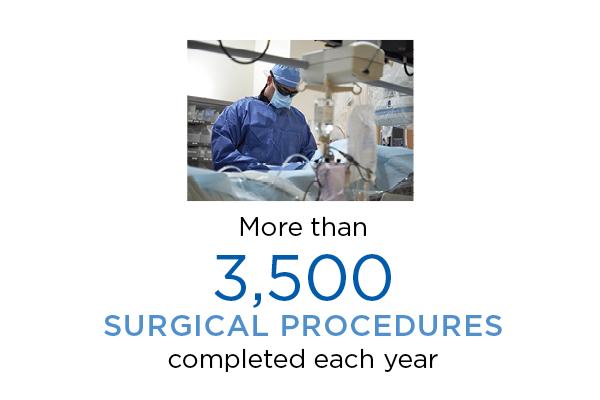 More than

3,500

SURGICAL PROCEDURES

completed each year