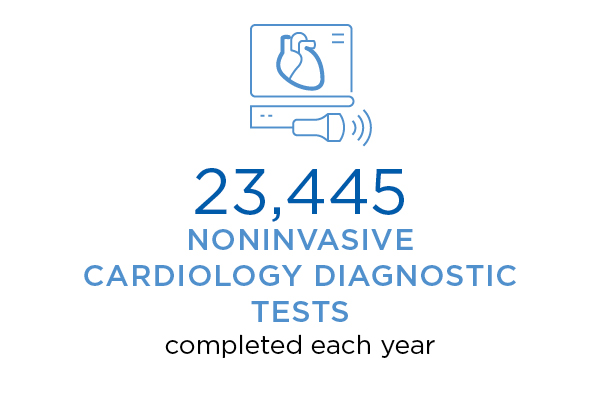 23,445
NONINVASIVE CARDIOLOGY DIAGNOSTIC TESTS
completed each year