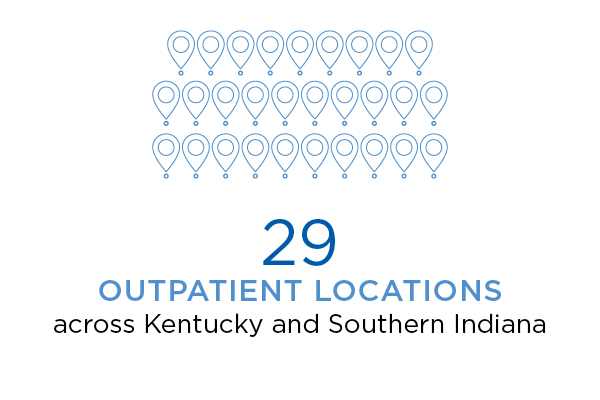 29
OUTPATIENT LOCATIONS
across Kentucky and Southern Indiana