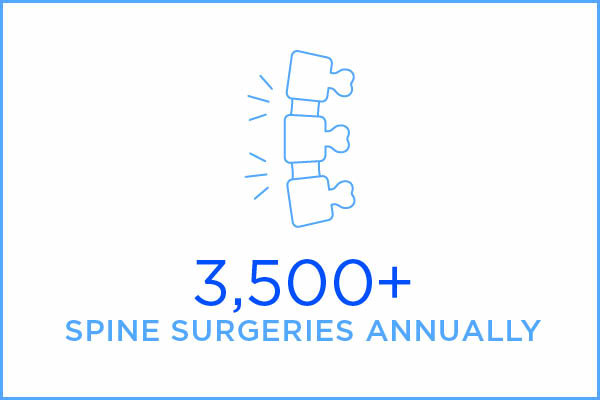 3,500+
SPINE SURGERIES ANNUALLY