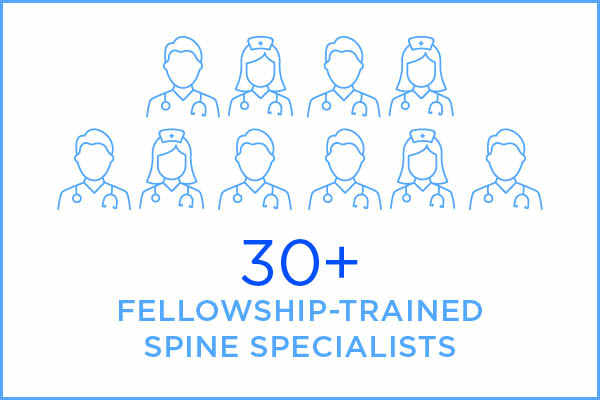 30+
FELLOWSHIP-TRAINED SPINE SPECIALISTS