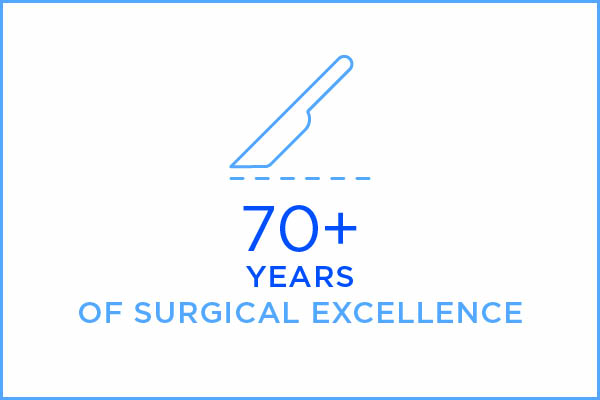 70+
YEARS
OF SURGICAL EXCELLENCE