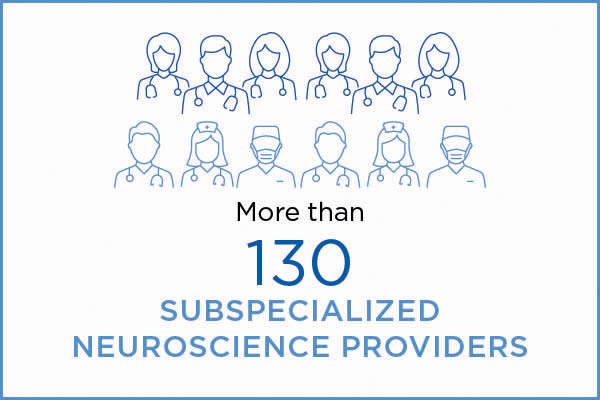 More than

130

SUBSPECIALIZED NEUROSCIENCE PROVIDERS