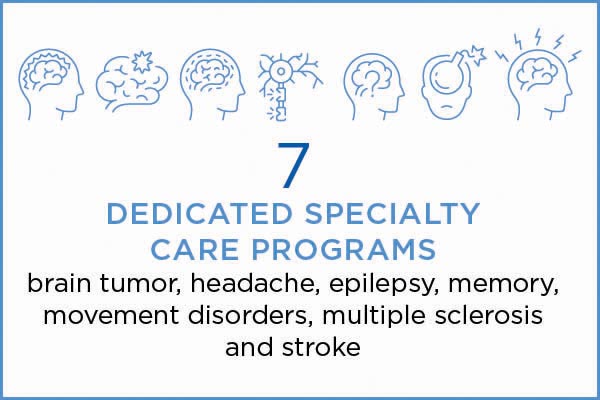 7

DEDICATED SPECIALTY CARE PROGRAMS

brain tumor, headache, epilepsy, memory, movement disorders, multiple sclerosis and stroke