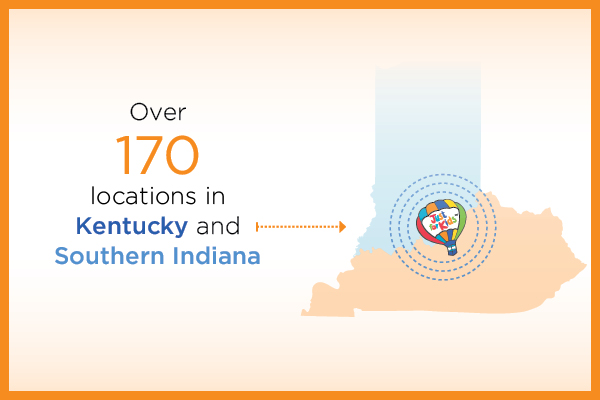 Over
170
locations in
Kentucky and
Southern Indiana

Just for Kids