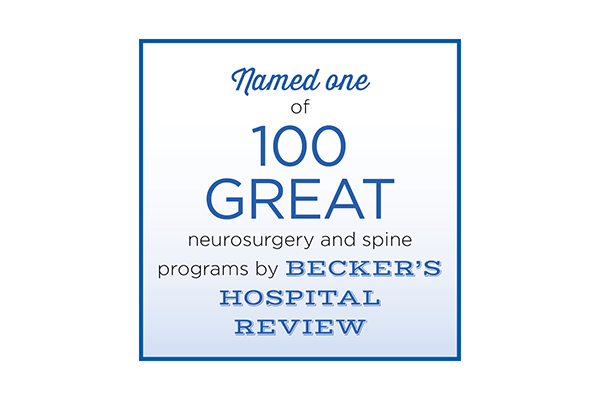 Named one
of
100
GREAT
neurosurgery and spine programs by BECKER'S HOSPITAL REVIEW