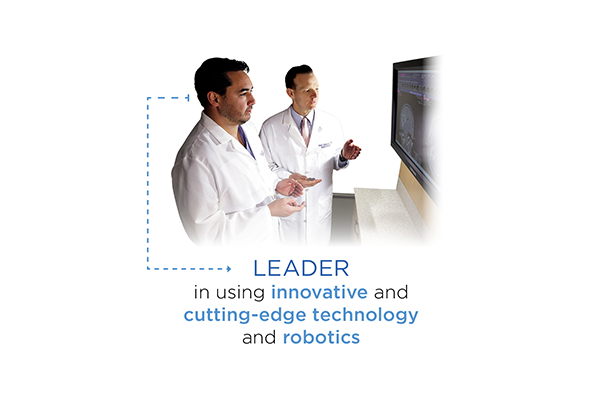 LEADER
in using innovative and cutting-edge technology and robotics