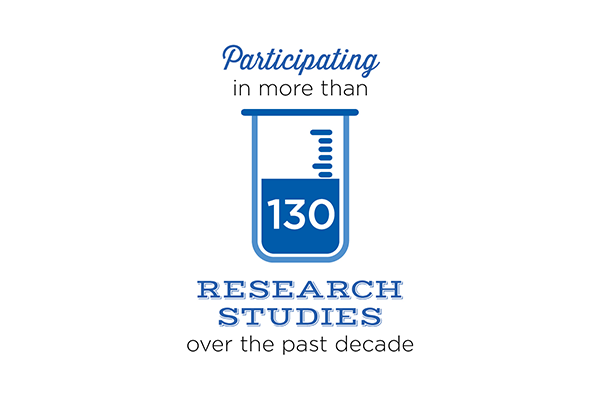 Participating
in more than

130

RESEARCH
STUDIES
over the past decade